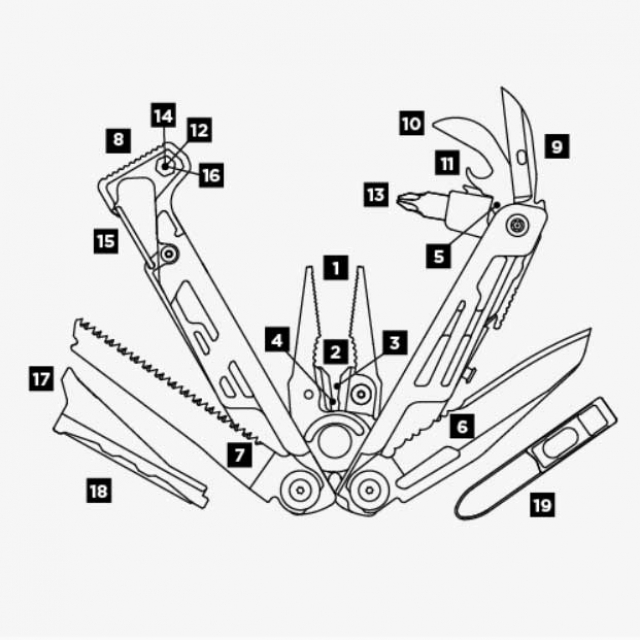 14
12
8
16
10
9
11
13
15
5
1
4
2
3
17
6
7
18
19