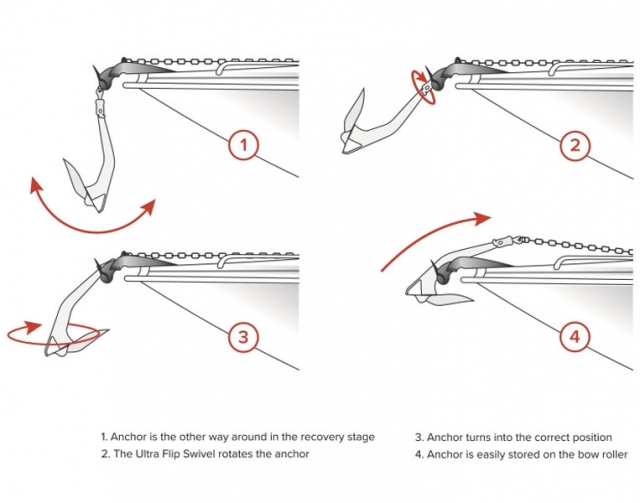 1

2

3

4

1. Anchor is the other way around in the recovery stage
2. The Ultra Flip Swivel rotates the anchor

3. Anchor turns into the correct position
4. Anchor is easily stored on the bow roller